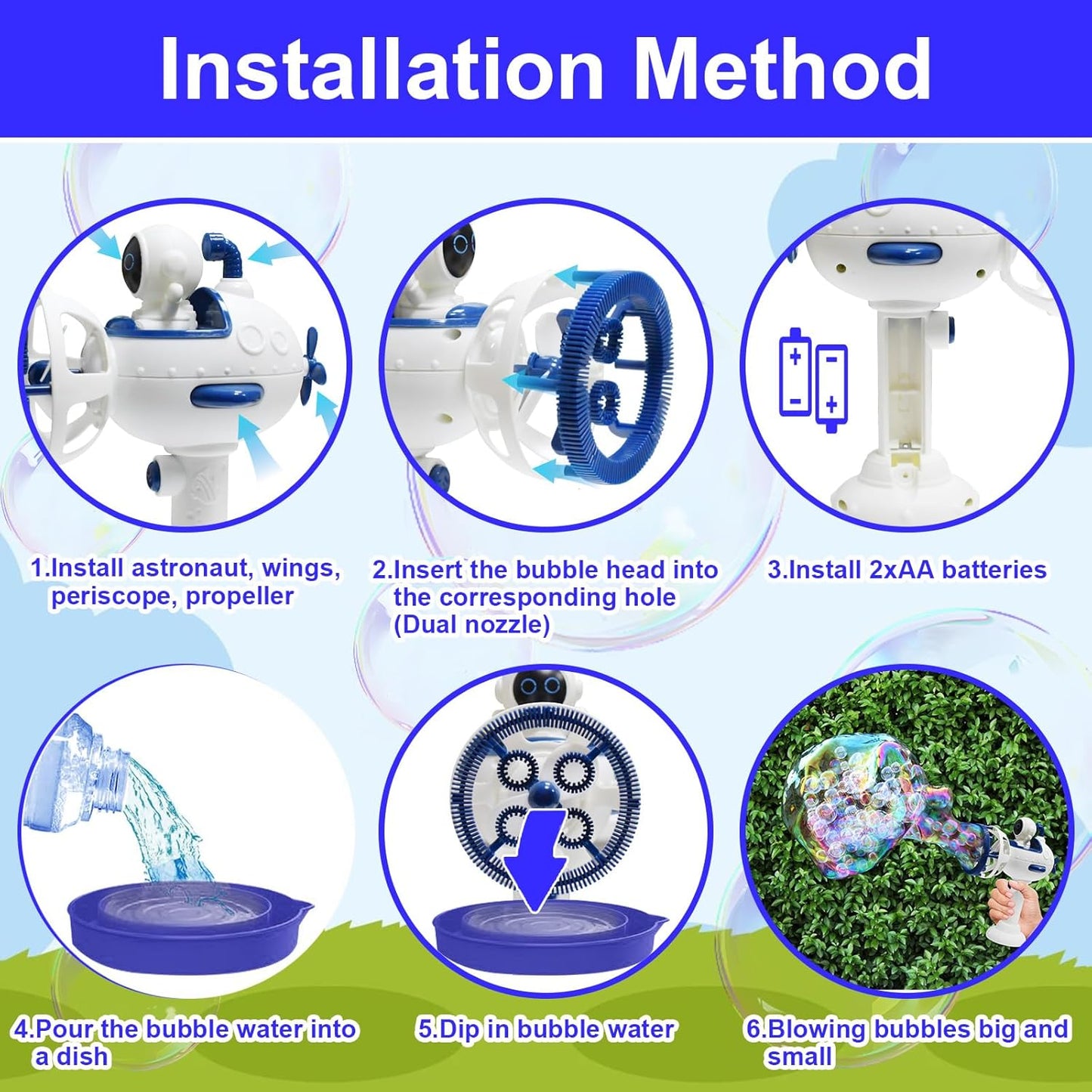 Installation Method

1.Install astronaut, wings, periscope, propeller

2.Insert the bubble head into the corresponding hole (Dual nozzle)

3.Install 2xAA batteries

4.Pour the bubble water into a dish

5.Dip in bubble water

6.Blowing bubbles big and small